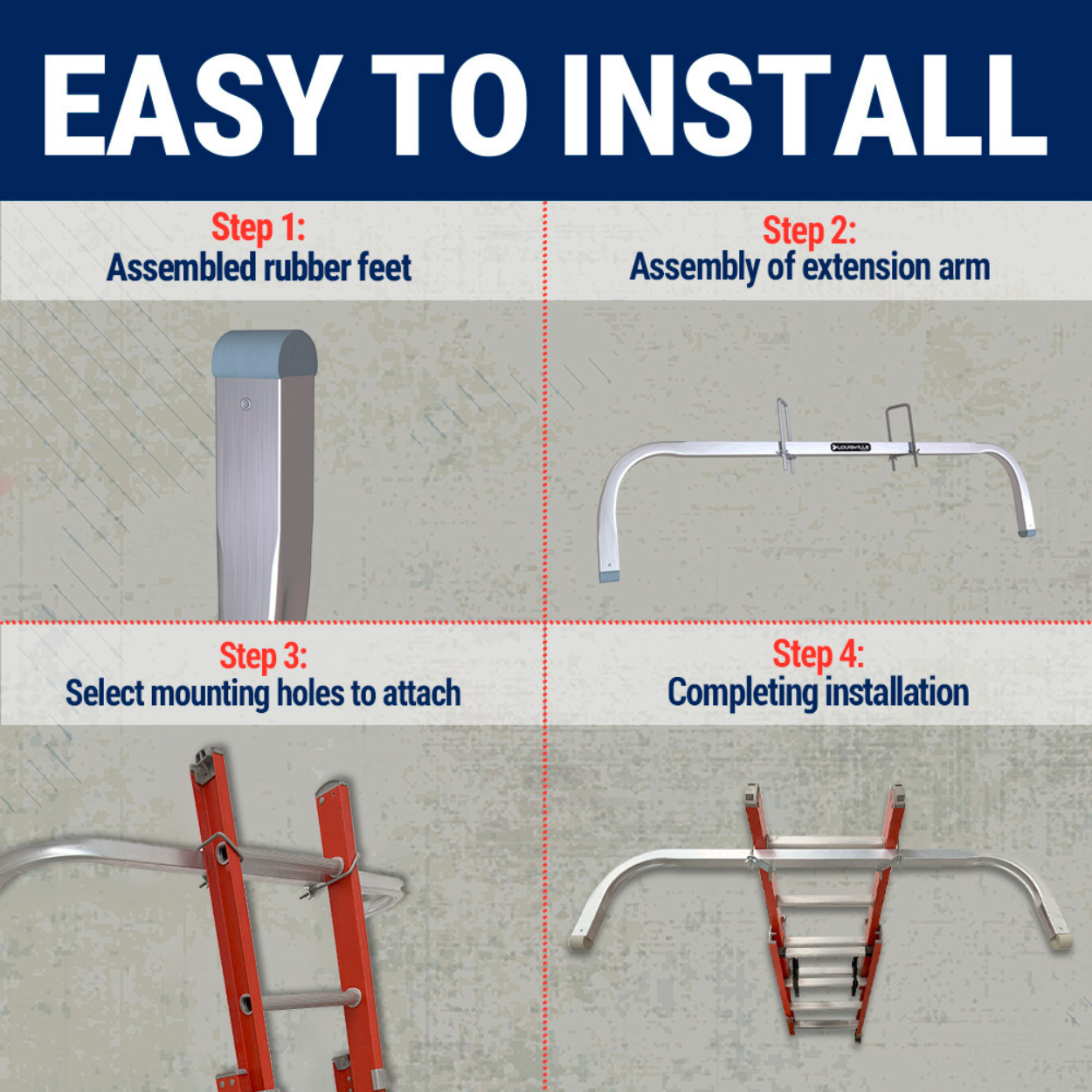 EASY TO INSTALL

Step 1:
Assembled rubber feet

Step 2:
Assembly of extension arm

LOUISVILLE

Step 3:
Select mounting holes to attach

Step 4:
Completing installation